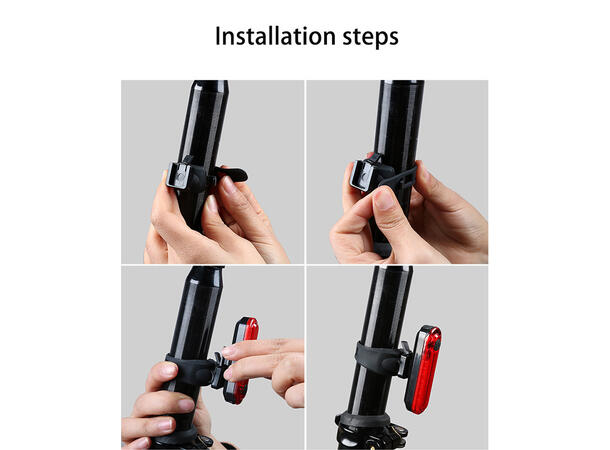 Installation steps